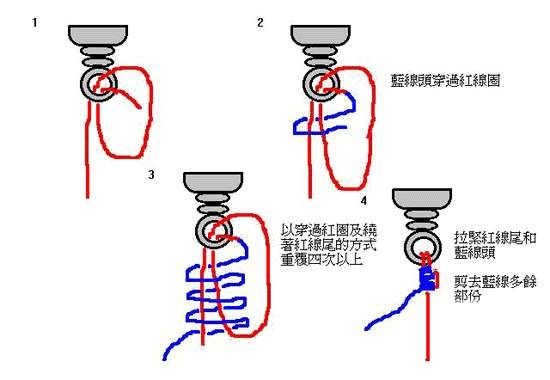 1

2

藍線頭穿過紅線圈

3

以穿過紅圈及繞著紅線尾的方式重覆四次以上

4

拉緊紅線尾和藍線頭

剪去藍線多餘部份